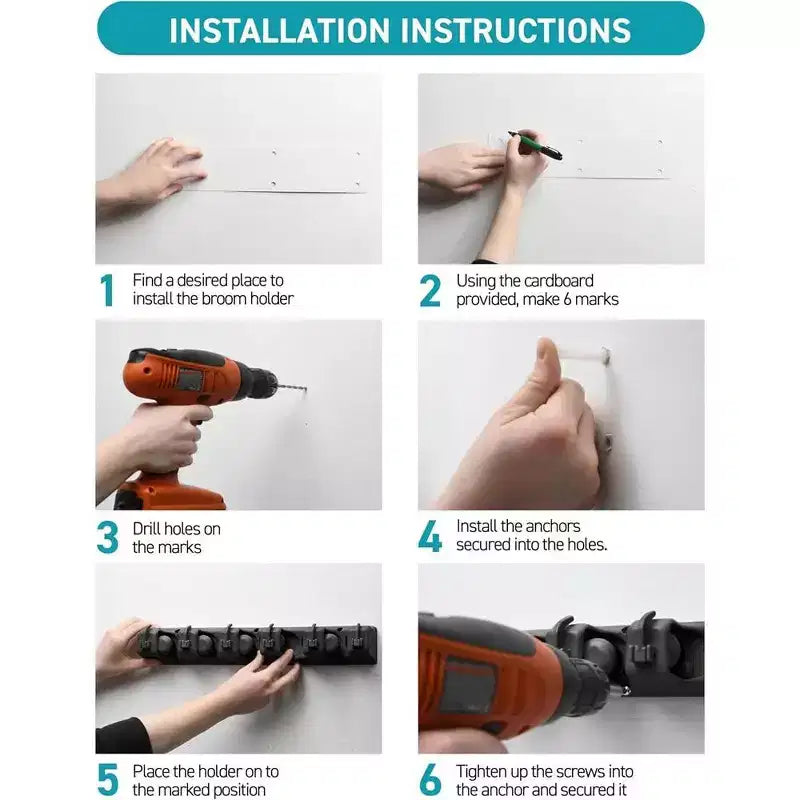 INSTALLATION INSTRUCTIONS

1 Find a desired place to install the broom holder

2 Using the cardboard provided, make 6 marks

3 Drill holes on the marks

4 Install the anchors secured into the holes.

5 Place the holder on to the marked position

6 Tighten up the screws into the anchor and secured it