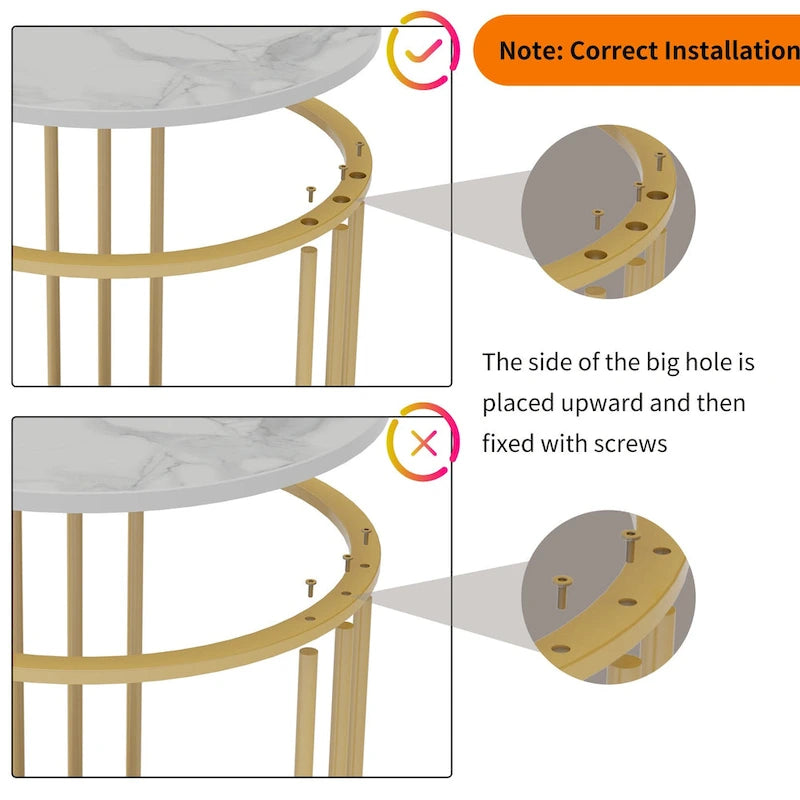 Note: Correct Installation

The side of the big hole is placed upward and then fixed with screws